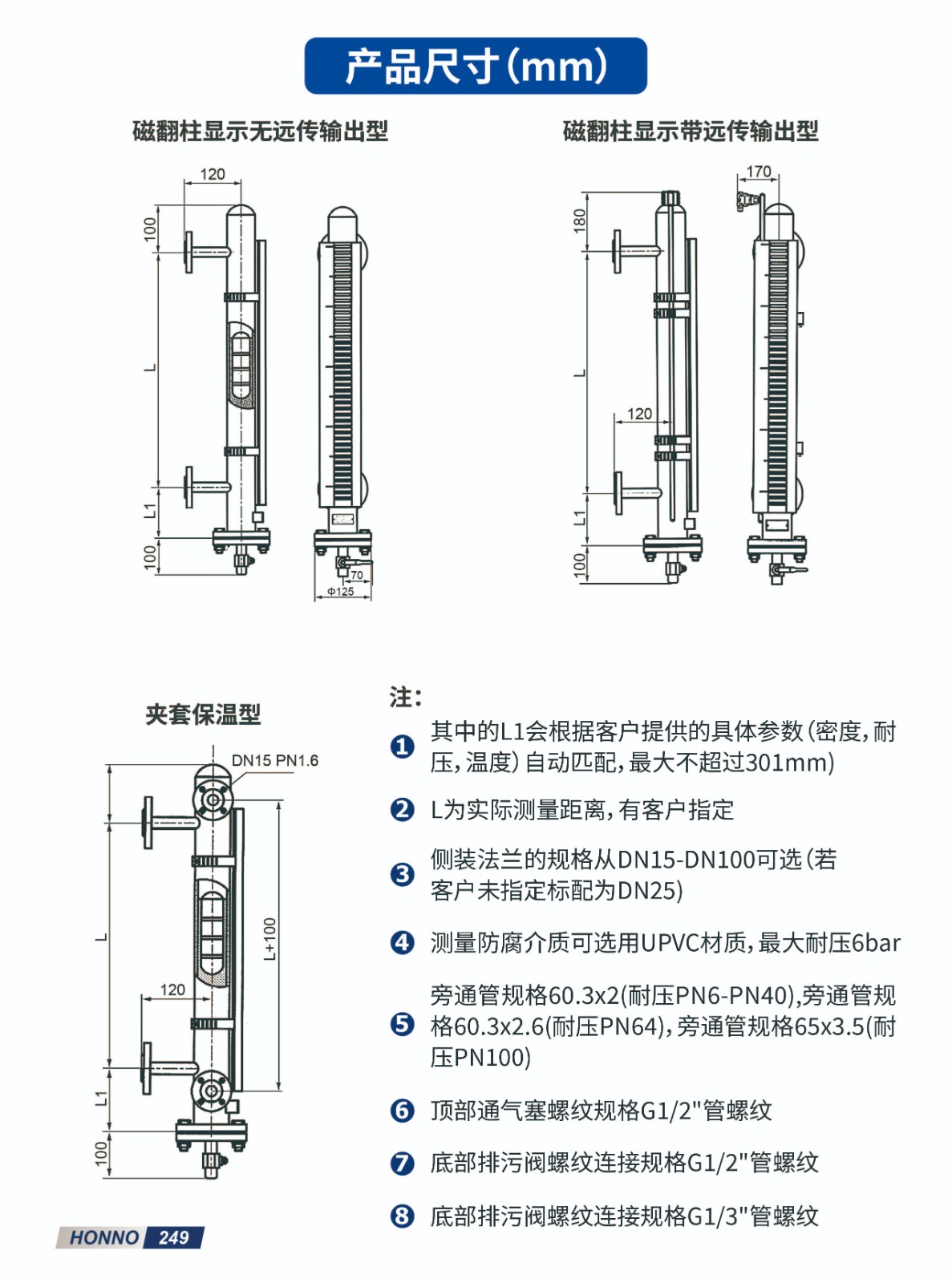 产品尺寸(mm)

磁翻柱显示无远传输出型

120
100
L
L1
100
70
Φ125

磁翻柱显示带远传输出型

170
180
L
120
L1
100

夹套保温型

DN15 PN1.6
L
L+100
120
L1
100

注:

❶ 其中的L1会根据客户提供的具体参数(密度,耐压,温度)自动匹配,最大不超过301mm)

❷ L为实际测量距离,有客户指定

❸ 侧装法兰的规格从DN15-DN100可选(若客户未指定标配为DN25)

❹ 测量防腐介质可选用UPVC材质,最大耐压6bar

❺ 旁通管规格60.3x2(耐压PN6-PN40),旁通管规格60.3x2.6(耐压PN64),旁通管规格65x3.5(耐压PN100)

❻ 顶部通气塞螺纹规格G1/2"管螺纹

❼ 底部排污阀螺纹连接规格G1/2"管螺纹

❽ 底部排污阀螺纹连接规格G1/3"管螺纹

HONNO 249